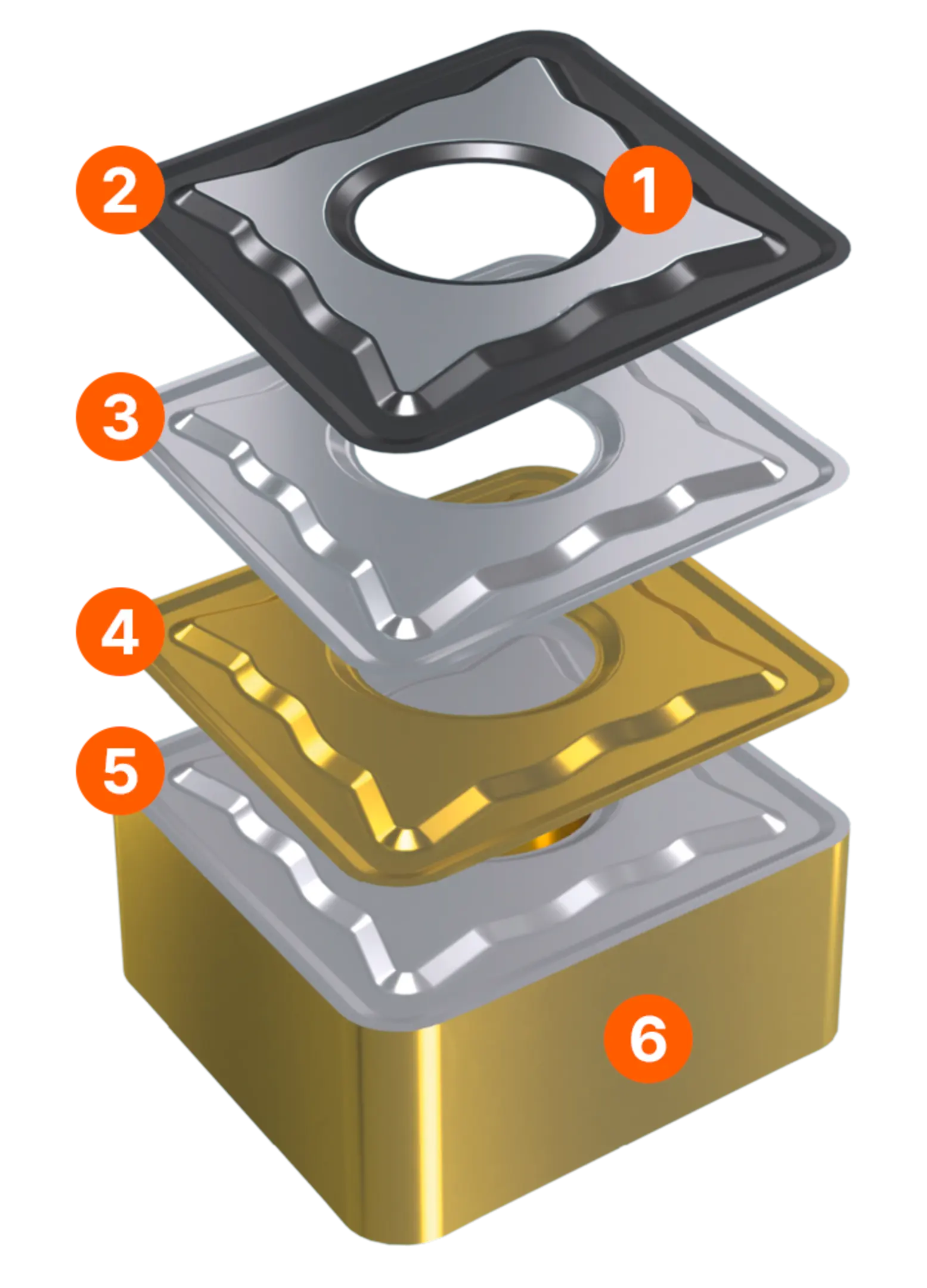 2
1
3
4
5
6